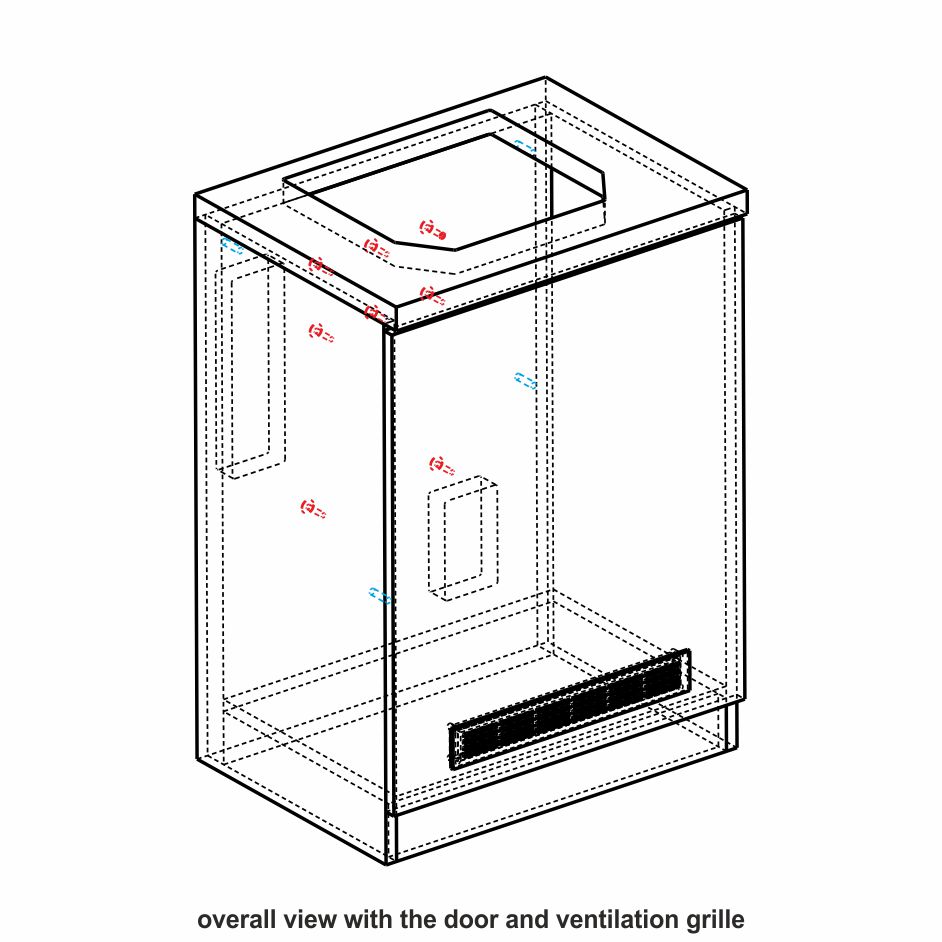 overall view with the door and ventilation grille