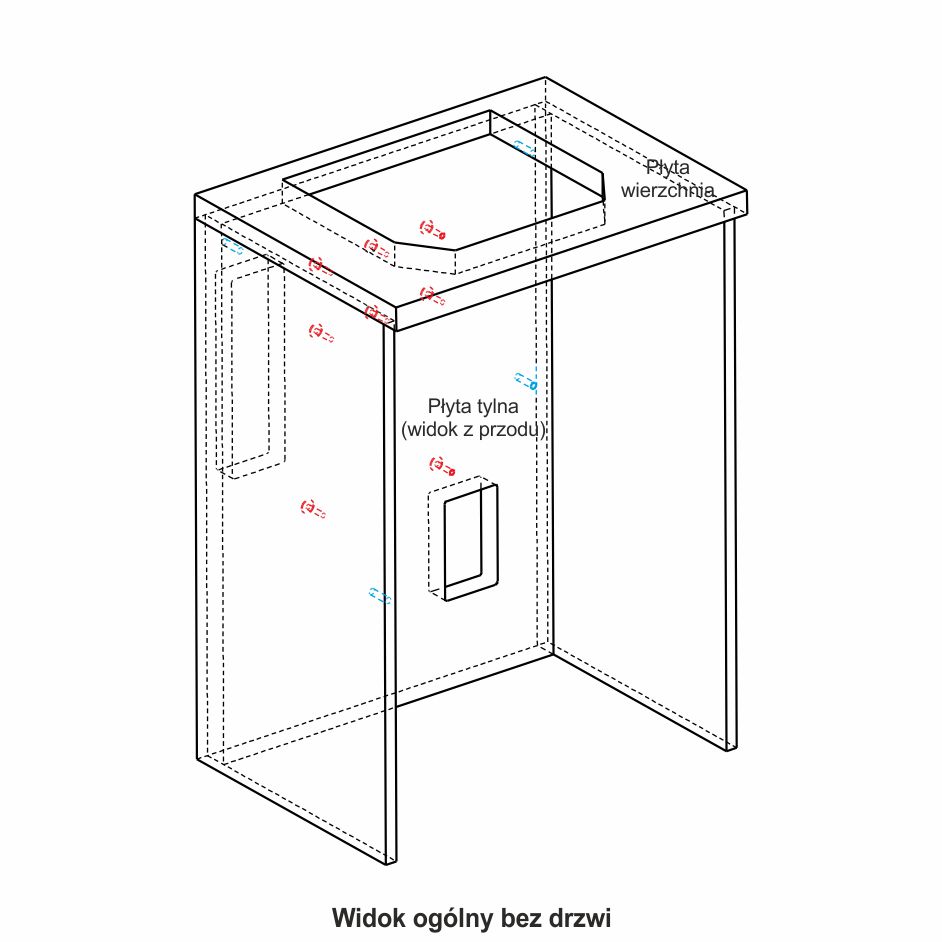 Płyta wierzchnia

Płyta tylna
(widok z przodu)

Widok ogólny bez drzwi