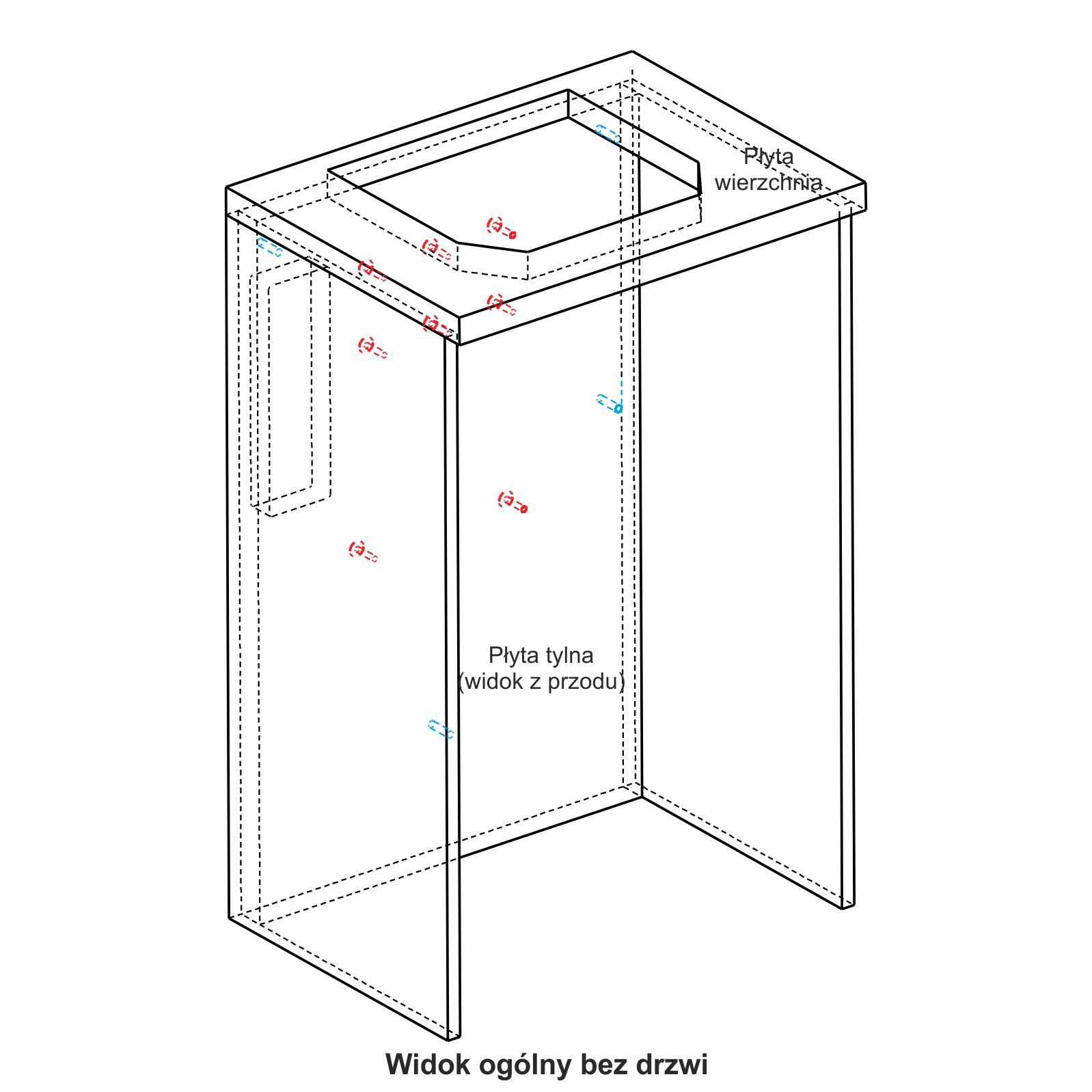 Płyta wierzchnia

Płyta tylna (widok z przodu)

Widok ogólny bez drzwi